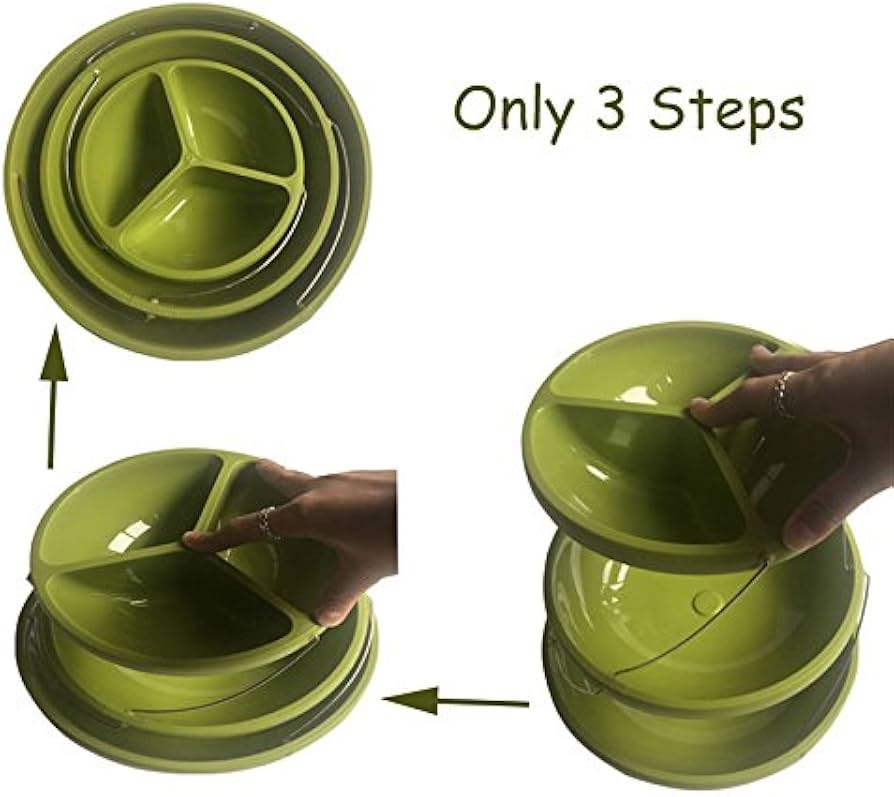 Only 3 Steps